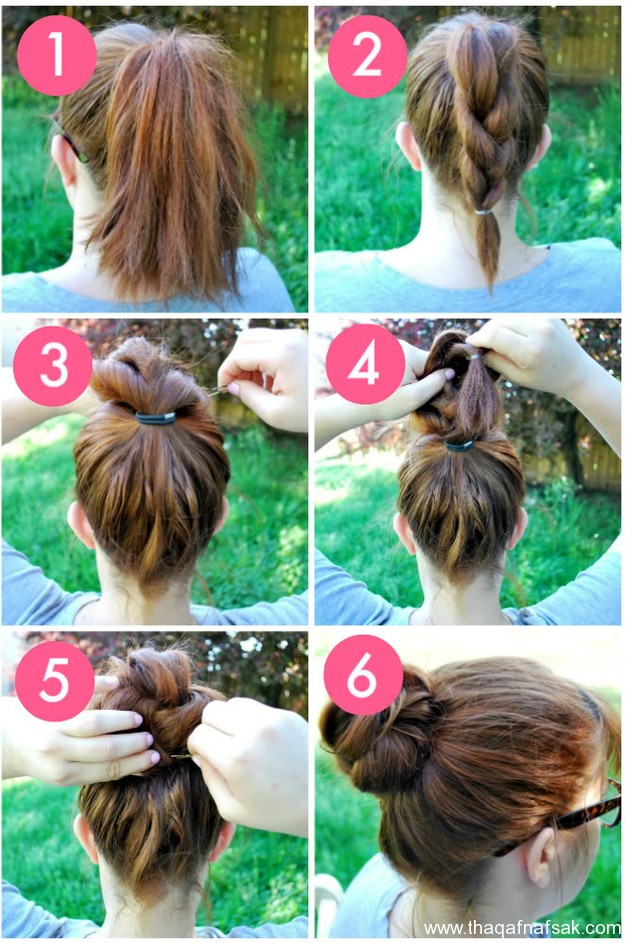 1
2
3
4
5
6
www.thaqafnafsak.com